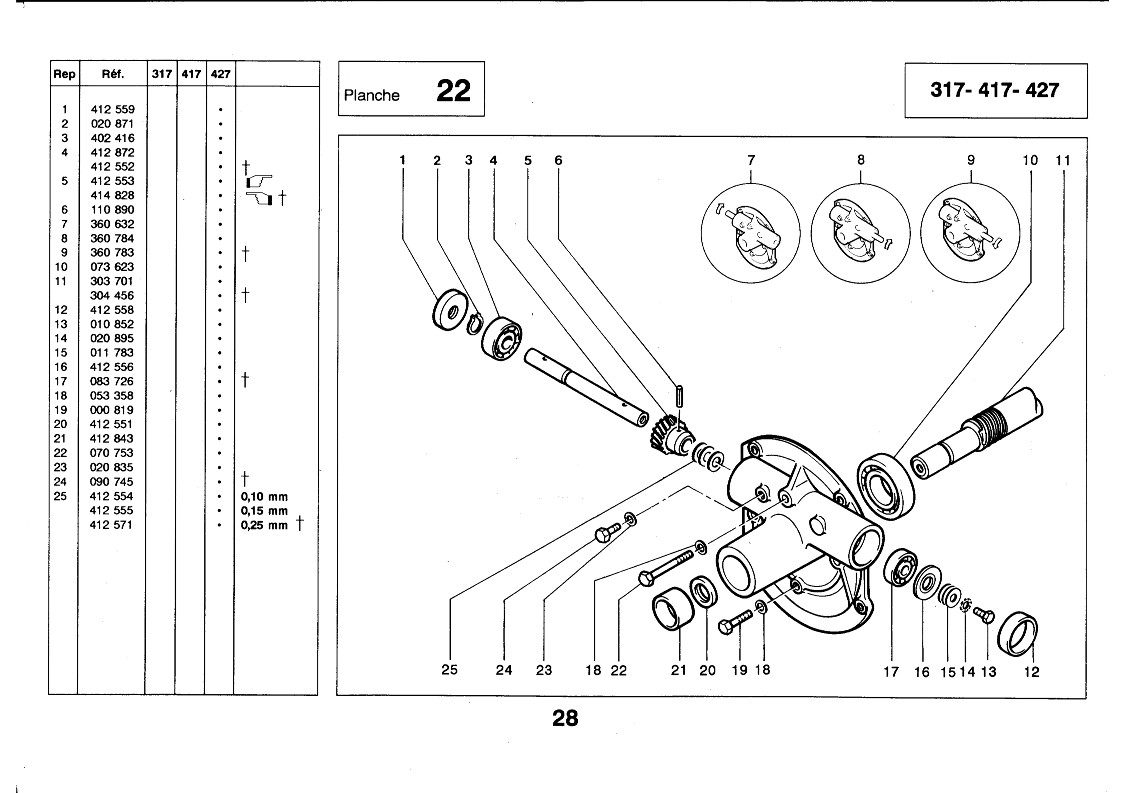 | Rep | Réf. | 317 | 417 | 427 | |
|---|---|---|---|---|---|
| 1 | 412 559 | | | • | |
| 2 | 020 871 | | | • | |
| 3 | 402 416 | | | • | |
| 4 | 412 872 | | | • | |
| | 412 552 | | | • | † |
| 5 | 412 553 | | | • | |
| | 414 828 | | | • | † |
| 6 | 110 890 | | | • | |
| 7 | 360 632 | | | • | |
| 8 | 360 784 | | | • | |
| 9 | 360 783 | | | • | † |
| 10 | 073 623 | | | • | |
| 11 | 303 701 | | | • | |
| | 304 456 | | | • | † |
| 12 | 412 558 | | | • | |
| 13 | 010 852 | | | • | |
| 14 | 020 895 | | | • | |
| 15 | 011 783 | | | • | |
| 16 | 412 556 | | | • | |
| 17 | 083 726 | | | • | † |
| 18 | 053 358 | | | • | |
| 19 | 000 819 | | | • | |
| 20 | 412 551 | | | • | |
| 21 | 412 843 | | | • | |
| 22 | 070 753 | | | • | |
| 23 | 020 835 | | | • | |
| 24 | 090 745 | | | • | † |
| 25 | 412 554 | | | • | 0,10 mm |
| | 412 555 | | | • | 0,15 mm |
| | 412 571 | | | • | 0,25 mm † |

Planche 22

317- 417- 427

1 2 3 4 5 6 7 8 9 10 11

25 24 23 18 22 21 20 19 18 17 16 15 14 13 12

28